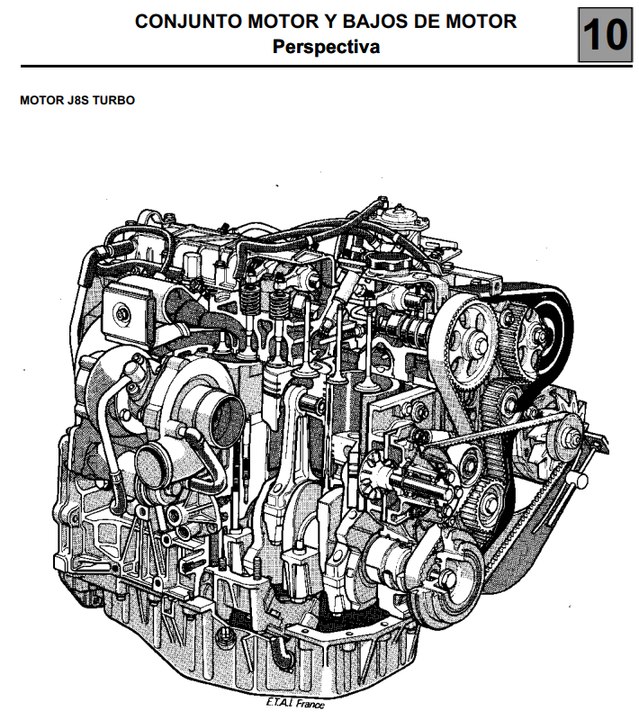 CONJUNTO MOTOR Y BAJOS DE MOTOR
Perspectiva

10

MOTOR J8S TURBO

E.T.A.I. France