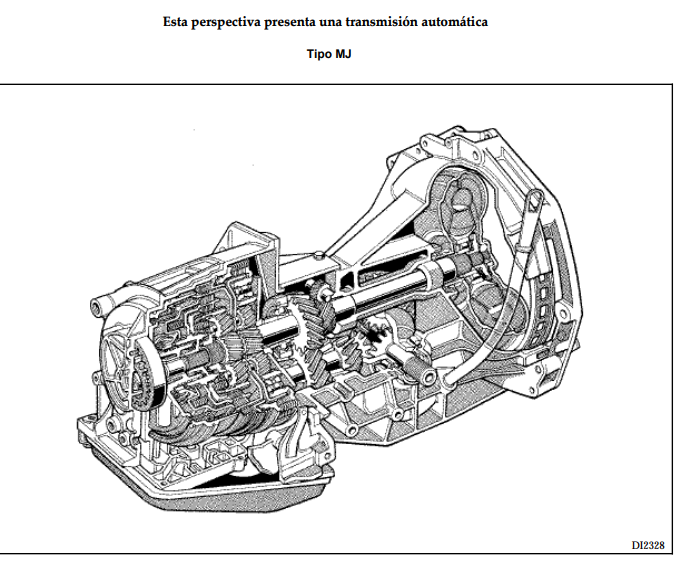 Esta perspectiva presenta una transmisión automática

Tipo MJ

DI2328