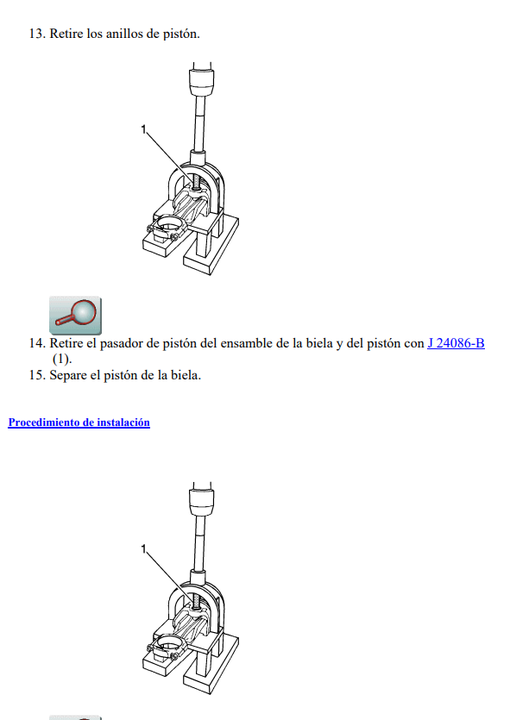 13. Retire los anillos de pistón.

1

14. Retire el pasador de pistón del ensamble de la biela y del pistón con J 24086-B (1).
15. Separe el pistón de la biela.

Procedimiento de instalación

1