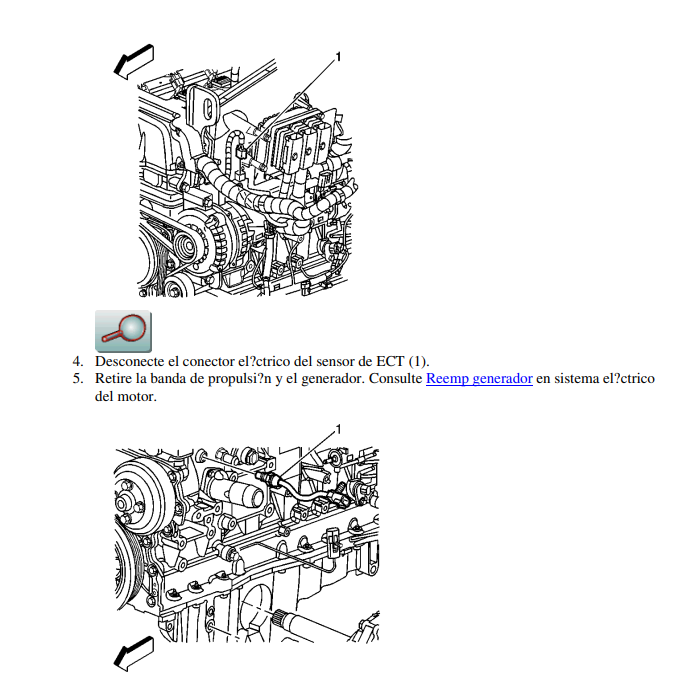 1

4. Desconecte el conector el?ctrico del sensor de ECT (1).
5. Retire la banda de propulsi?n y el generador. Consulte Reemp generador en sistema el?ctrico del motor.

1