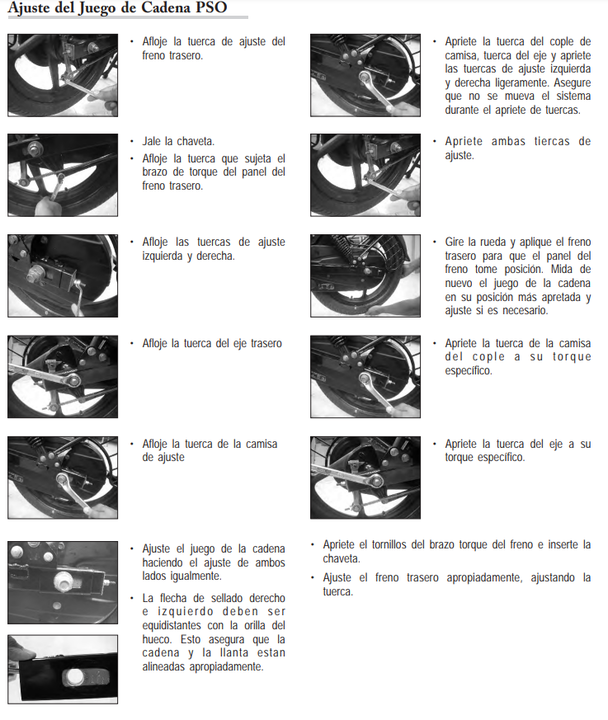 Ajuste del Juego de Cadena PSO

• Afloje la tuerca de ajuste del freno trasero.

• Jale la chaveta.
• Afloje la tuerca que sujeta el brazo de torque del panel del freno trasero.

• Afloje las tuercas de ajuste izquierda y derecha.

• Afloje la tuerca del eje trasero

• Afloje la tuerca de la camisa de ajuste

• Ajuste el juego de la cadena haciendo el ajuste de ambos lados igualmente.
• La flecha de sellado derecho e izquierdo deben ser equidistantes con la orilla del hueco. Esto asegura que la cadena y la llanta estan alineadas apropiadamente.

• Apriete la tuerca del cople de camisa, tuerca del eje y apriete las tuercas de ajuste izquierda y derecha ligeramente. Asegure que no se mueva el sistema durante el apriete de tuercas.

• Apriete ambas tiercas de ajuste.

• Gire la rueda y aplique el freno trasero para que el panel del freno tome posición. Mida de nuevo el juego de la cadena en su posición más apretada y ajuste si es necesario.

• Apriete la tuerca de la camisa del cople a su torque específico.

• Apriete la tuerca del eje a su torque específico.

• Apriete el tornillos del brazo torque del freno e inserte la chaveta.
• Ajuste el freno trasero apropiadamente, ajustando la tuerca.