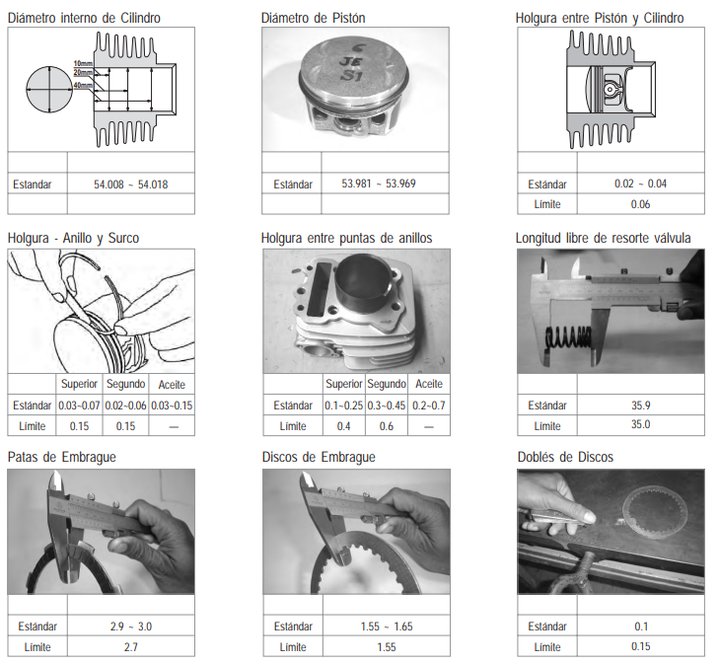 Diámetro interno de Cilindro

10mm
20mm
40mm

| | |
|---|---|
| Estandar | 54.008 ~ 54.018 |
| | |

Diámetro de Pistón

C
JE
S1

| | |
|---|---|
| Estándar | 53.981 ~ 53.969 |
| | |

Holgura entre Pistón y Cilindro

| | |
|---|---|
| Estándar | 0.02 ~ 0.04 |
| Límite | 0.06 |

Holgura - Anillo y Surco

| | Superior | Segundo | Aceite |
|---|---|---|---|
| Estándar | 0.03~0.07 | 0.02~0.06 | 0.03~0.15 |
| Límite | 0.15 | 0.15 | — |

Holgura entre puntas de anillos

| | Superior | Segundo | Aceite |
|---|---|---|---|
| Estándar | 0.1~0.25 | 0.3~0.45 | 0.2~0.7 |
| Límite | 0.4 | 0.6 | — |

Longitud libre de resorte válvula

| | |
|---|---|
| Estándar | 35.9 |
| Límite | 35.0 |

Patas de Embrague

| | |
|---|---|
| Estándar | 2.9 ~ 3.0 |
| Límite | 2.7 |

Discos de Embrague

| | |
|---|---|
| Estándar | 1.55 ~ 1.65 |
| Límite | 1.55 |

Doblés de Discos

| | |
|---|---|
| Estándar | 0.1 |
| Límite | 0.15 |